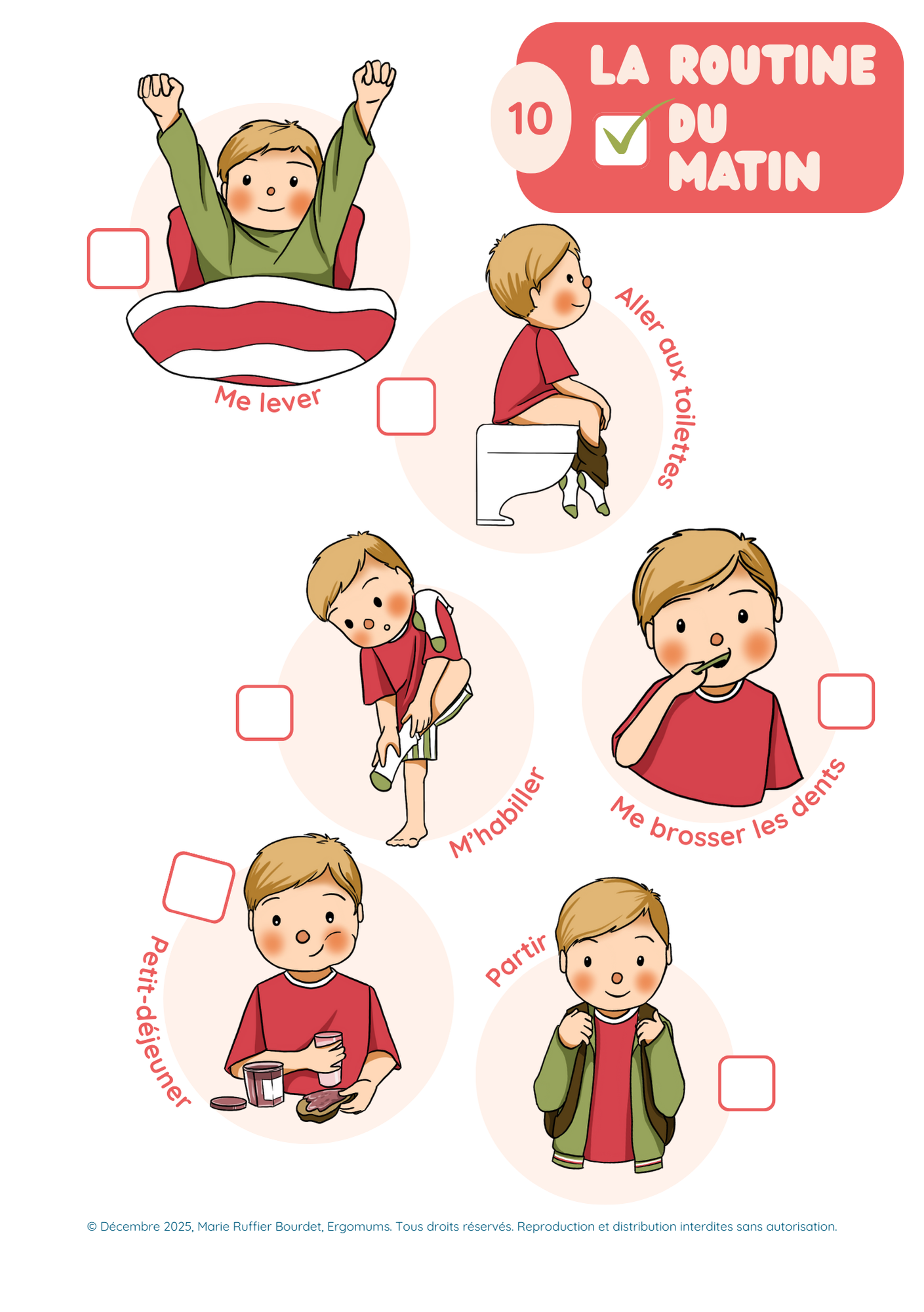 10

LA ROUTINE DU MATIN

Me lever

Aller aux toilettes

M'habiller

Me brosser les dents

Petit-déjeuner

Partir

© Décembre 2025, Marie Ruffier Bourdet, Ergomums. Tous droits réservés. Reproduction et distribution interdites sans autorisation.